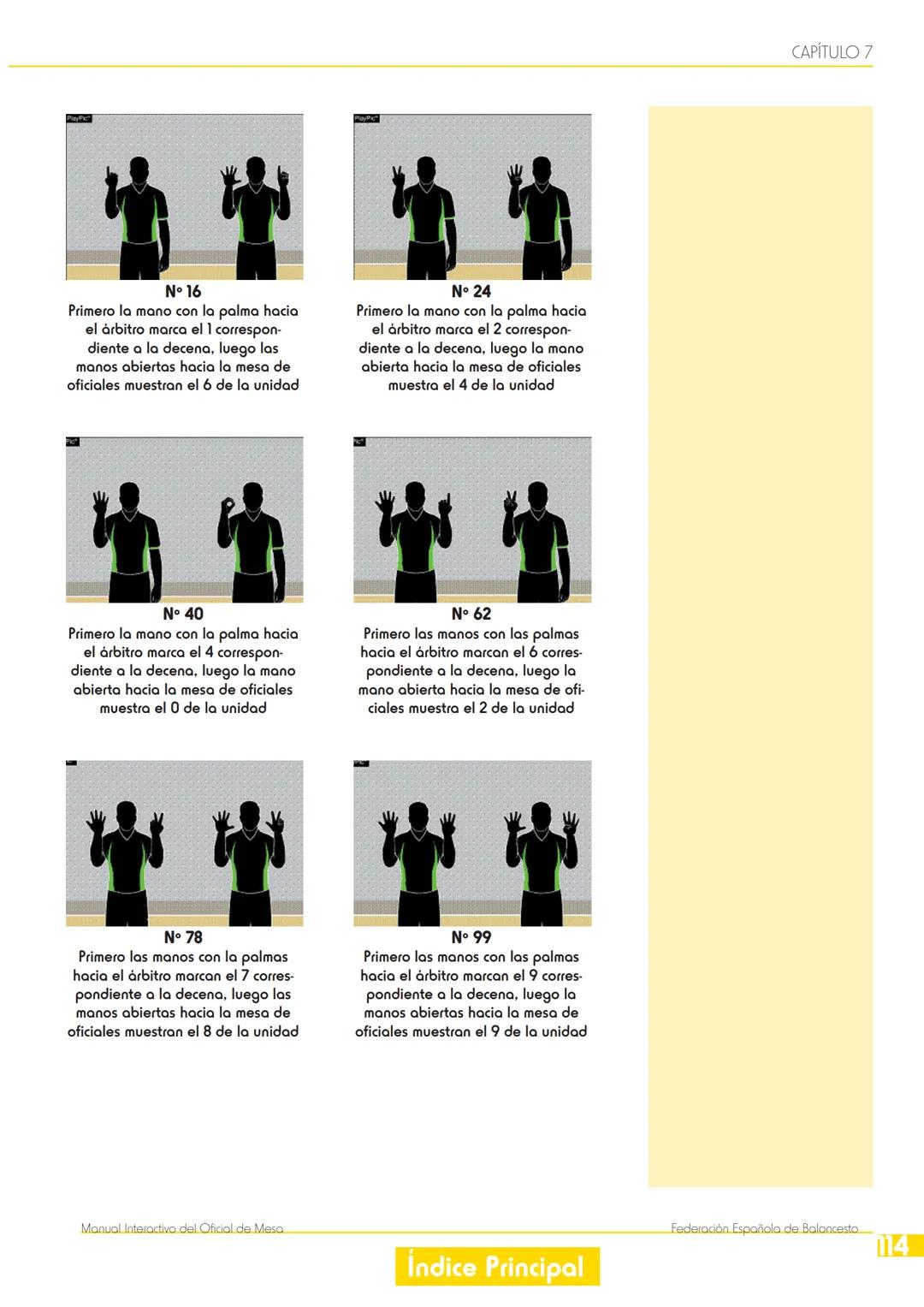 CAPÍTULO 7

PlayPic

Nº 16
Primero la mano con la palma hacia el árbitro marca el 1 correspondiente a la decena, luego las manos abiertas hacia la mesa de oficiales muestran el 6 de la unidad

PlayPic

Nº 24
Primero la mano con la palma hacia el árbitro marca el 2 correspondiente a la decena, luego la mano abierta hacia la mesa de oficiales muestra el 4 de la unidad

Nº 40
Primero la mano con la palma hacia el árbitro marca el 4 correspondiente a la decena, luego la mano abierta hacia la mesa de oficiales muestra el 0 de la unidad

Nº 62
Primero las manos con las palmas hacia el árbitro marcan el 6 correspondiente a la decena, luego la mano abierta hacia la mesa de oficiales muestra el 2 de la unidad

Nº 78
Primero las manos con la palmas hacia el árbitro marcan el 7 correspondiente a la decena, luego las manos abiertas hacia la mesa de oficiales muestran el 8 de la unidad

Nº 99
Primero las manos con las palmas hacia el árbitro marcan el 9 correspondiente a la decena, luego la manos abiertas hacia la mesa de oficiales muestran el 9 de la unidad

Manual Interactivo del Oficial de Mesa

Federación Española de Baloncesto

114

Índice Principal