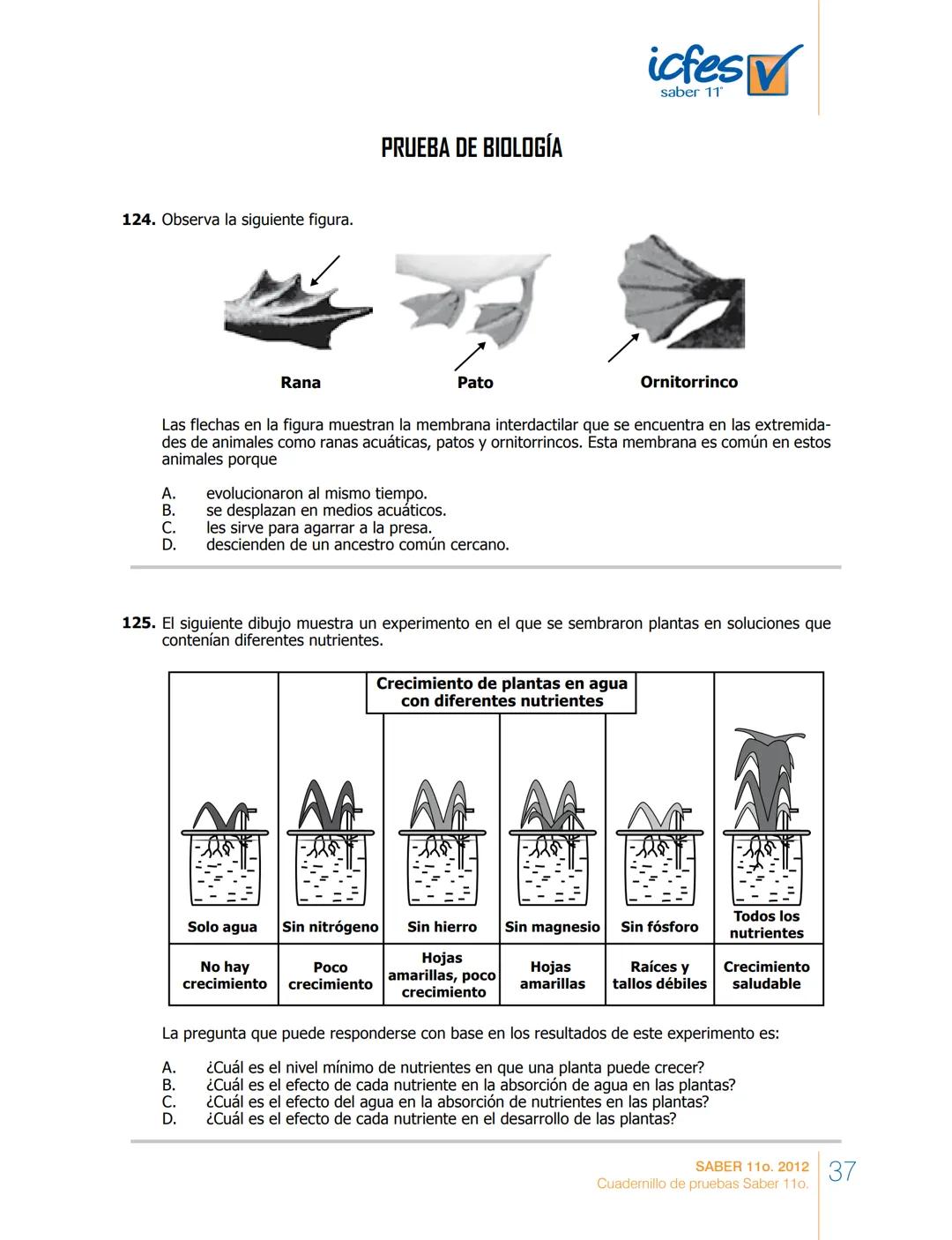 icfes saber 11°

PRUEBA DE BIOLOGÍA

124. Observa la siguiente figura.

Rana
Pato
Ornitorrinco

Las flechas en la figura muestran la membrana interdactilar que se encuentra en las extremidades de animales como ranas acuáticas, patos y ornitorrincos. Esta membrana es común en estos animales porque

A. evolucionaron al mismo tiempo.
B. se desplazan en medios acuáticos.
C. les sirve para agarrar a la presa.
D. descienden de un ancestro común cercano.

125. El siguiente dibujo muestra un experimento en el que se sembraron plantas en soluciones que contenían diferentes nutrientes.

Crecimiento de plantas en agua con diferentes nutrientes

| Solo agua | Sin nitrógeno | Sin hierro | Sin magnesio | Sin fósforo | Todos los nutrientes |
|---|---|---|---|---|---|
| No hay crecimiento | Poco crecimiento | Hojas amarillas, poco crecimiento | Hojas amarillas | Raíces y tallos débiles | Crecimiento saludable |

La pregunta que puede responderse con base en los resultados de este experimento es:

A. ¿Cuál es el nivel mínimo de nutrientes en que una planta puede crecer?
B. ¿Cuál es el efecto de cada nutriente en la absorción de agua en las plantas?
C. ¿Cuál es el efecto del agua en la absorción de nutrientes en las plantas?
D. ¿Cuál es el efecto de cada nutriente en el desarrollo de las plantas?

SABER 11o. 2012
Cuadernillo de pruebas Saber 11o.
37