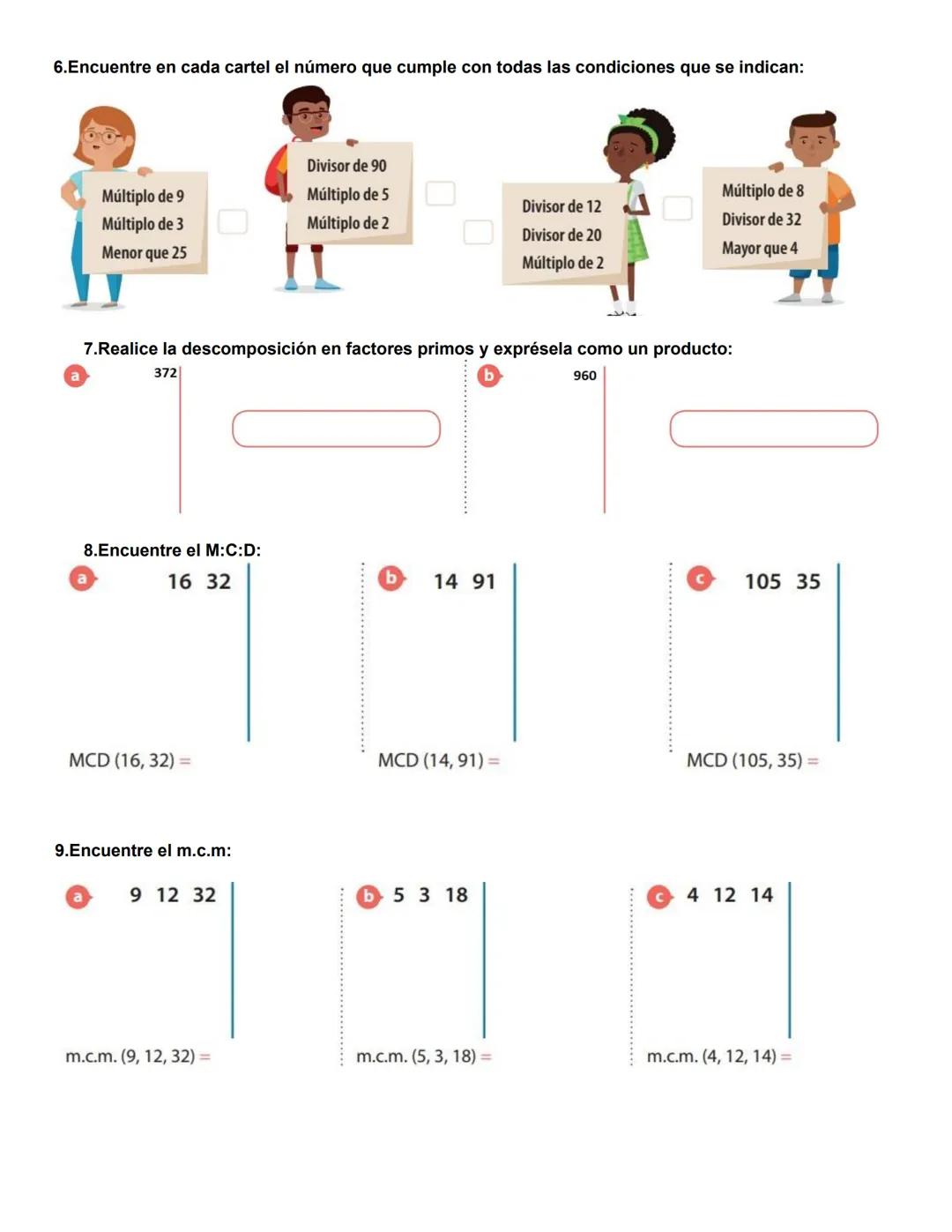 6.Encuentre en cada cartel el número que cumple con todas las condiciones que se indican:

Múltiplo de 9
Múltiplo de 3
Menor que 25

Divisor de 90
Múltiplo de 5
Múltiplo de 2

Divisor de 12
Divisor de 20
Múltiplo de 2

Múltiplo de 8
Divisor de 32
Mayor que 4

7.Realice la descomposición en factores primos y exprésela como un producto:

a 372

b 960

8.Encuentre el M:C:D:

a 16 32

MCD (16, 32) =

b 14 91

MCD (14, 91) =

c 105 35

MCD (105, 35) =

9.Encuentre el m.c.m:

a 9 12 32

m.c.m. (9, 12, 32) =

b 5 3 18

m.c.m. (5, 3, 18) =

c 4 12 14

m.c.m. (4, 12, 14) =