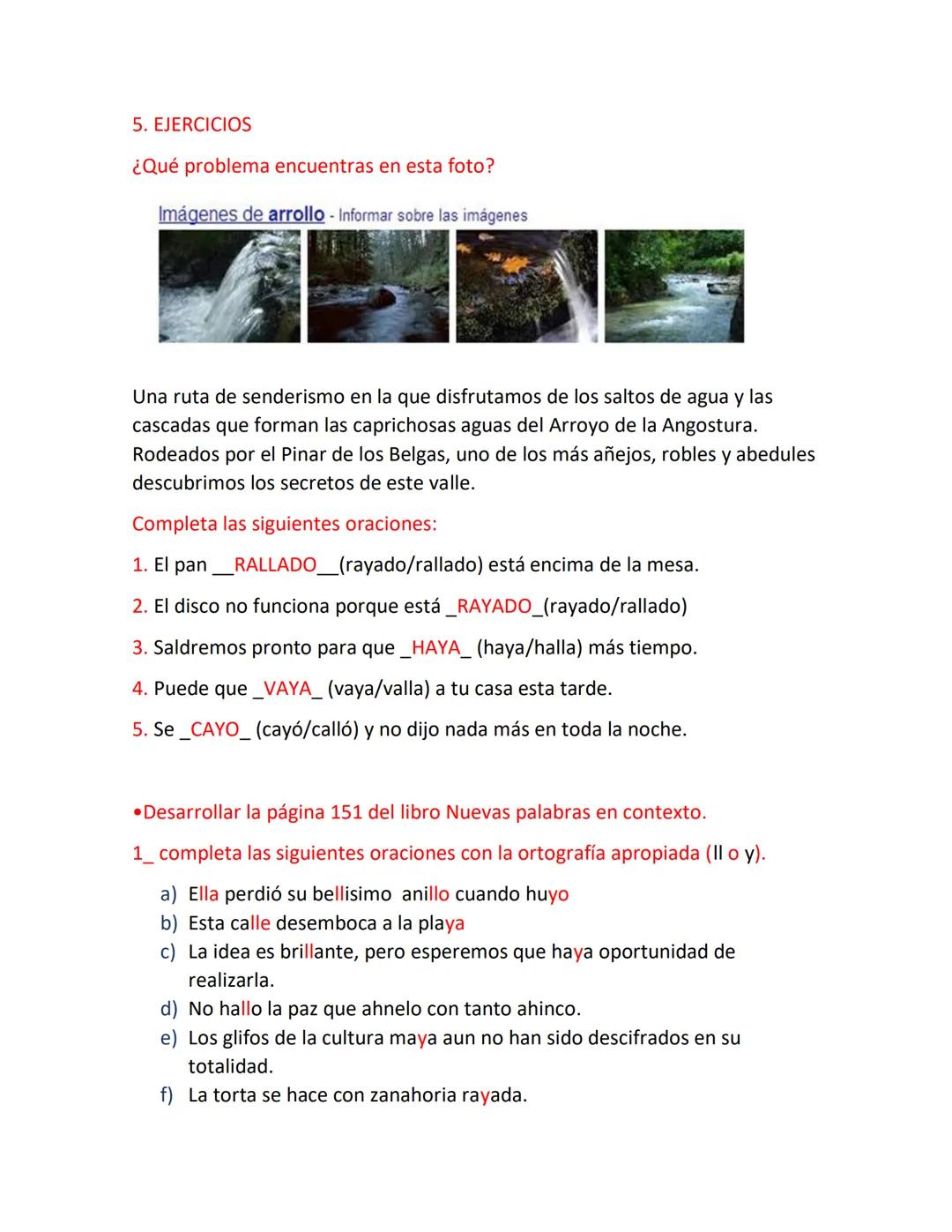 5. EJERCICIOS

¿Qué problema encuentras en esta foto?

Imágenes de arrollo - Informar sobre las imágenes

Una ruta de senderismo en la que disfrutamos de los saltos de agua y las cascadas que forman las caprichosas aguas del Arroyo de la Angostura. Rodeados por el Pinar de los Belgas, uno de los más añejos, robles y abedules descubrimos los secretos de este valle.

Completa las siguientes oraciones:

1. El pan __RALLADO__(rayado/rallado) está encima de la mesa.

2. El disco no funciona porque está _RAYADO_(rayado/rallado)

3. Saldremos pronto para que _HAYA_ (haya/halla) más tiempo.

4. Puede que _VAYA_ (vaya/valla) a tu casa esta tarde.

5. Se _CAYO_ (cayó/calló) y no dijo nada más en toda la noche.

•Desarrollar la página 151 del libro Nuevas palabras en contexto.

1_ completa las siguientes oraciones con la ortografía apropiada (ll o y).

a) Ella perdió su bellisimo anillo cuando huyo
b) Esta calle desemboca a la playa
c) La idea es brillante, pero esperemos que haya oportunidad de realizarla.
d) No hallo la paz que ahnelo con tanto ahinco.
e) Los glifos de la cultura maya aun no han sido descifrados en su totalidad.
f) La torta se hace con zanahoria rayada.