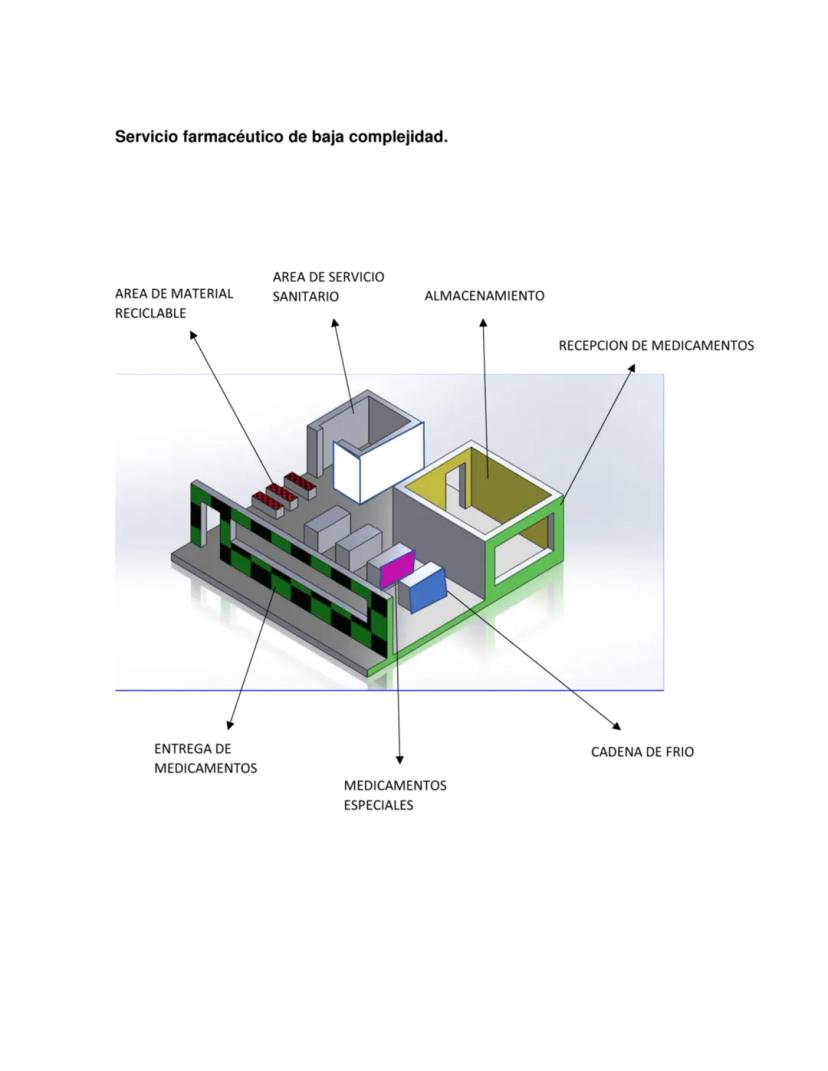 Servicio farmacéutico de baja complejidad.

AREA DE MATERIAL RECICLABLE

AREA DE SERVICIO SANITARIO

ALMACENAMIENTO

RECEPCION DE MEDICAMENTOS

ENTREGA DE MEDICAMENTOS

MEDICAMENTOS ESPECIALES

CADENA DE FRIO