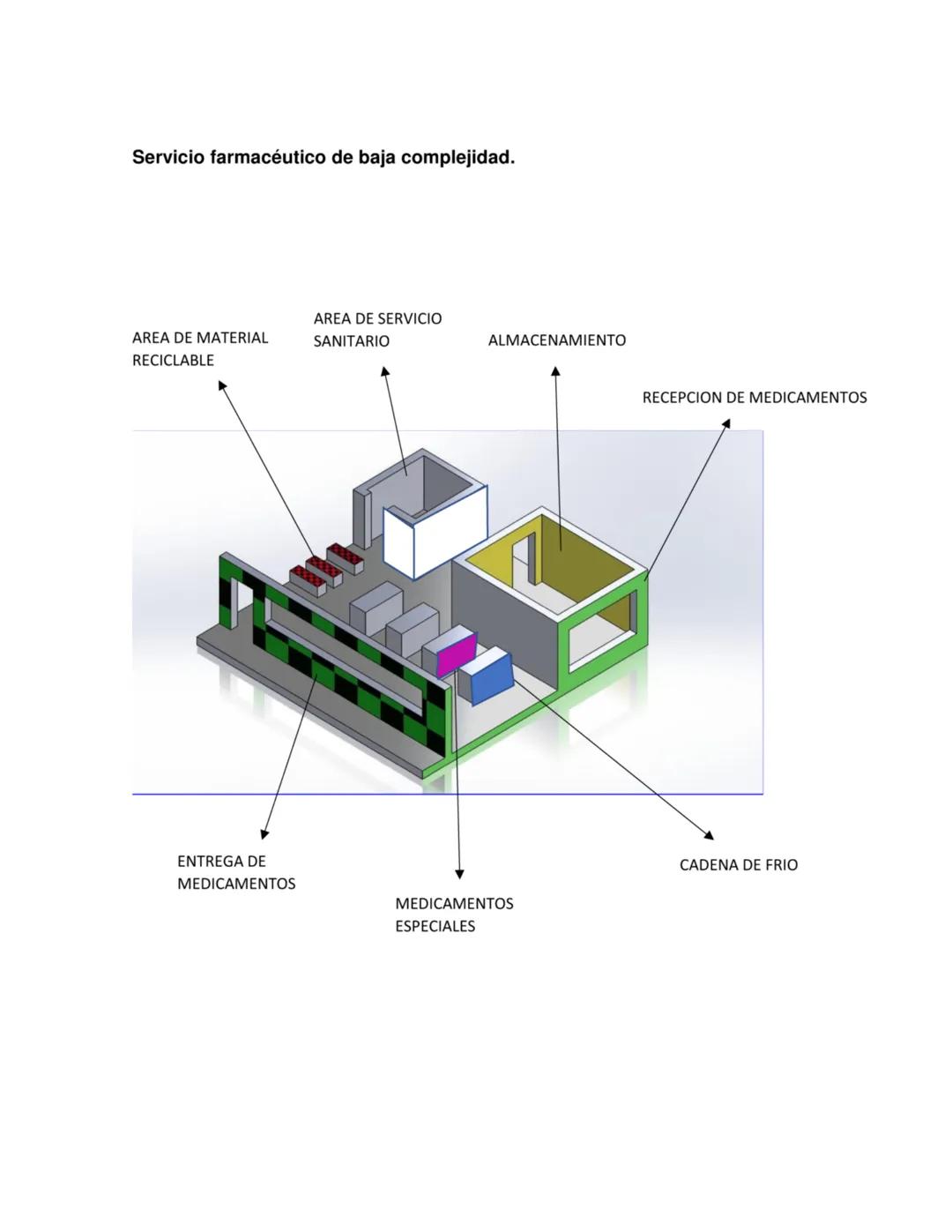 Servicio farmacéutico de baja complejidad.

AREA DE MATERIAL RECICLABLE

AREA DE SERVICIO SANITARIO

ALMACENAMIENTO

RECEPCION DE MEDICAMENTOS

ENTREGA DE MEDICAMENTOS

MEDICAMENTOS ESPECIALES

CADENA DE FRIO