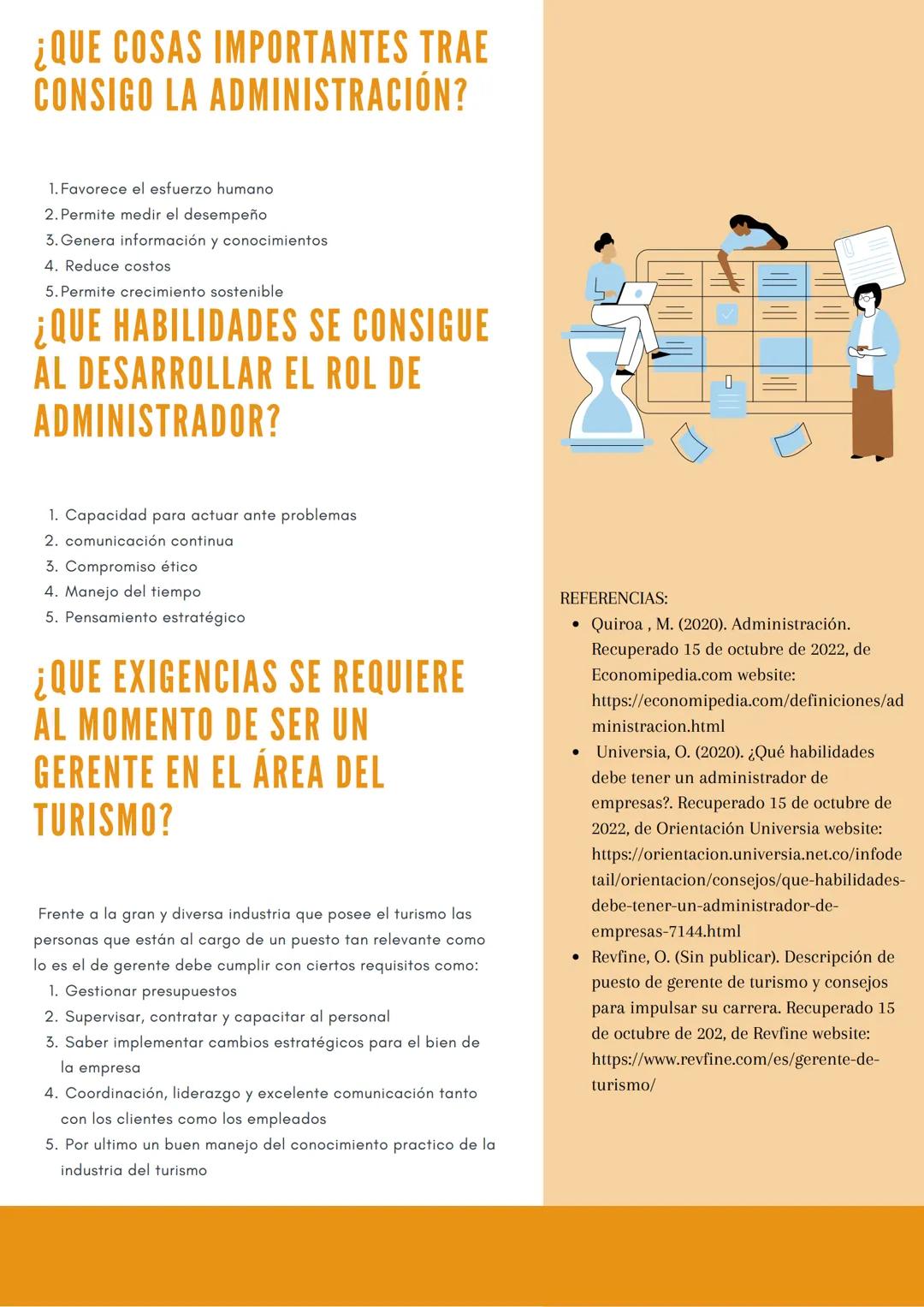 ¿QUE COSAS IMPORTANTES TRAE CONSIGO LA ADMINISTRACIÓN?

1. Favorece el esfuerzo humano
2. Permite medir el desempeño
3. Genera información y conocimientos
4. Reduce costos
5. Permite crecimiento sostenible

¿QUE HABILIDADES SE CONSIGUE AL DESARROLLAR EL ROL DE ADMINISTRADOR?

1. Capacidad para actuar ante problemas
2. comunicación continua
3. Compromiso ético
4. Manejo del tiempo
5. Pensamiento estratégico

¿QUE EXIGENCIAS SE REQUIERE AL MOMENTO DE SER UN GERENTE EN EL ÁREA DEL TURISMO?

Frente a la gran y diversa industria que posee el turismo las personas que están al cargo de un puesto tan relevante como lo es el de gerente debe cumplir con ciertos requisitos como:
1. Gestionar presupuestos
2. Supervisar, contratar y capacitar al personal
3. Saber implementar cambios estratégicos para el bien de la empresa
4. Coordinación, liderazgo y excelente comunicación tanto con los clientes como los empleados
5. Por ultimo un buen manejo del conocimiento practico de la industria del turismo

REFERENCIAS:
• Quiroa , M. (2020). Administración. Recuperado 15 de octubre de 2022, de Economipedia.com website: https://economipedia.com/definiciones/administracion.html
• Universia, O. (2020). ¿Qué habilidades debe tener un administrador de empresas?. Recuperado 15 de octubre de 2022, de Orientación Universia website: https://orientacion.universia.net.co/infodetail/orientacion/consejos/que-habilidades-debe-tener-un-administrador-de-empresas-7144.html
• Revfine, O. (Sin publicar). Descripción de puesto de gerente de turismo y consejos para impulsar su carrera. Recuperado 15 de octubre de 202, de Revfine website: https://www.revfine.com/es/gerente-de-turismo/