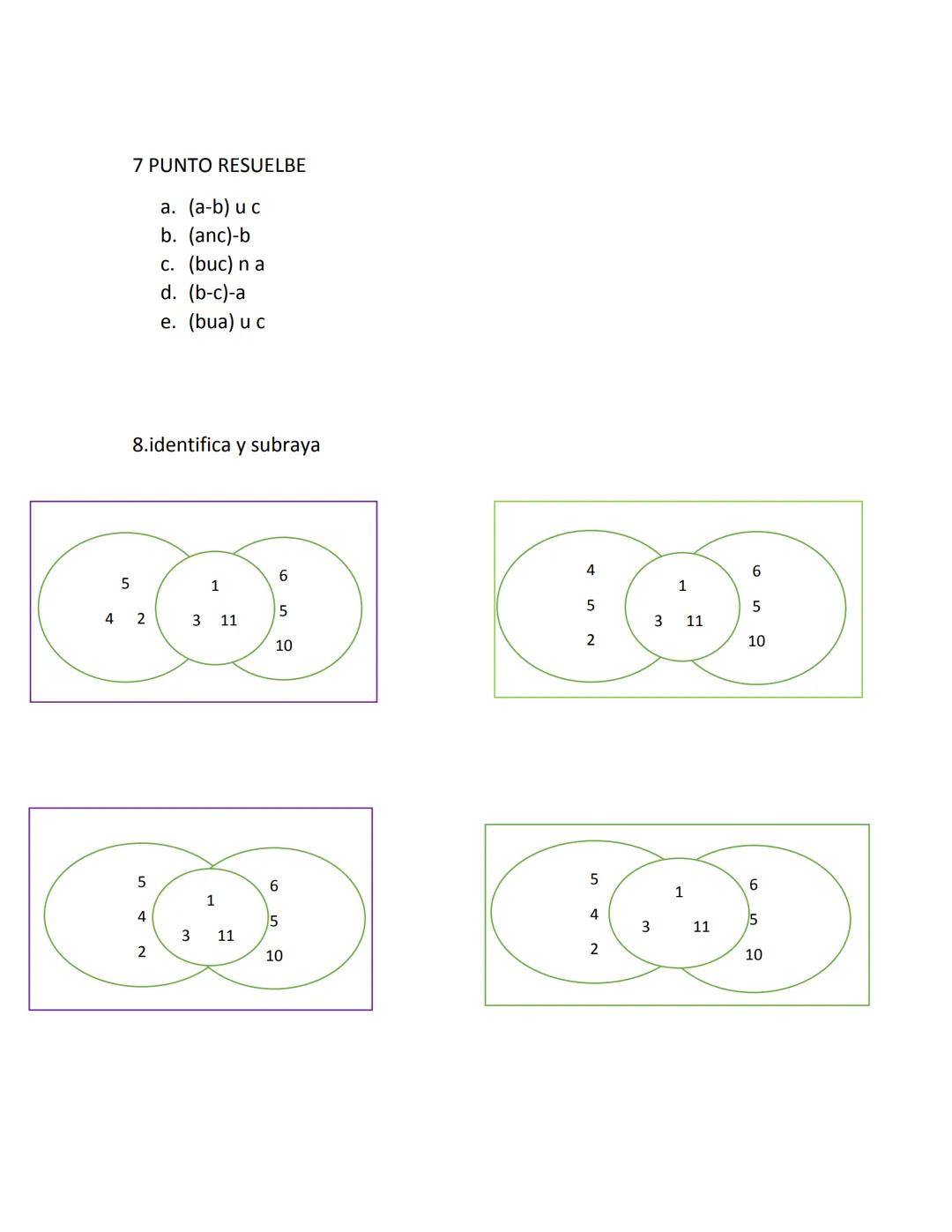 7 PUNTO RESUELBE

a. (a-b) u c
b. (anc)-b
c. (buc) n a
d. (b-c)-a
e. (bua) u c

8.identifica y subraya

5
4 2
1
3 11
6
5
10

4
5
2
1
3 11
6
5
10

5
4
2
1
3 11
6
5
10

5
4
2
1
3 11
6
5
10