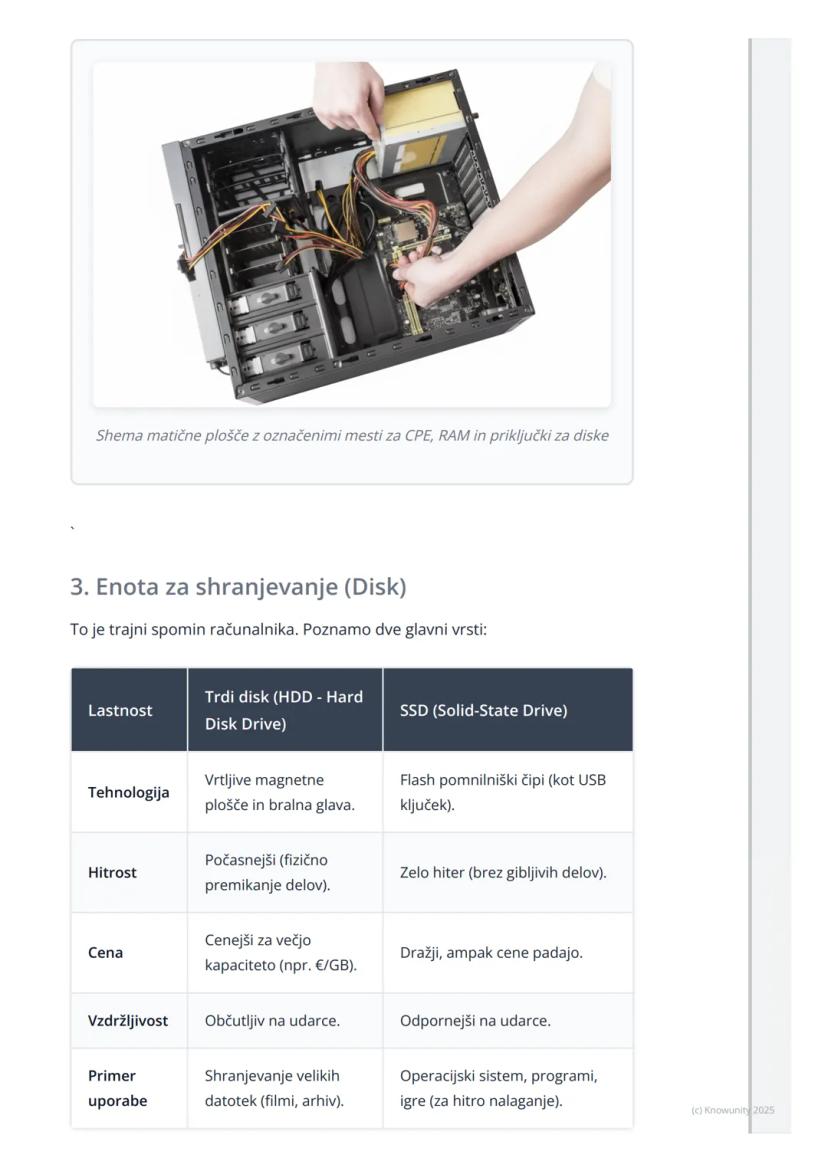 Shema matične plošče z označenimi mesti za CPE, RAM in priključki za diske

`

3. Enota za shranjevanje (Disk)

To je trajni spomin računalnika. Poznamo dve glavni vrsti:

| Lastnost | Trdi disk (HDD - Hard Disk Drive) | SSD (Solid-State Drive) |
|---|---|---|
| Tehnologija | Vrtljive magnetne plošče in bralna glava. | Flash pomnilniški čipi (kot USB ključek). |
| Hitrost | Počasnejši (fizično premikanje delov). | Zelo hiter (brez gibljivih delov). |
| Cena | Cenejši za večjo kapaciteto (npr. €/GB). | Dražji, ampak cene padajo. |
| Vzdržljivost | Občutljiv na udarce. | Odpornejši na udarce. |
| Primer uporabe | Shranjevanje velikih datotek (filmi, arhiv). | Operacijski sistem, programi, igre (za hitro nalaganje). |

(c) Knowunity 2025